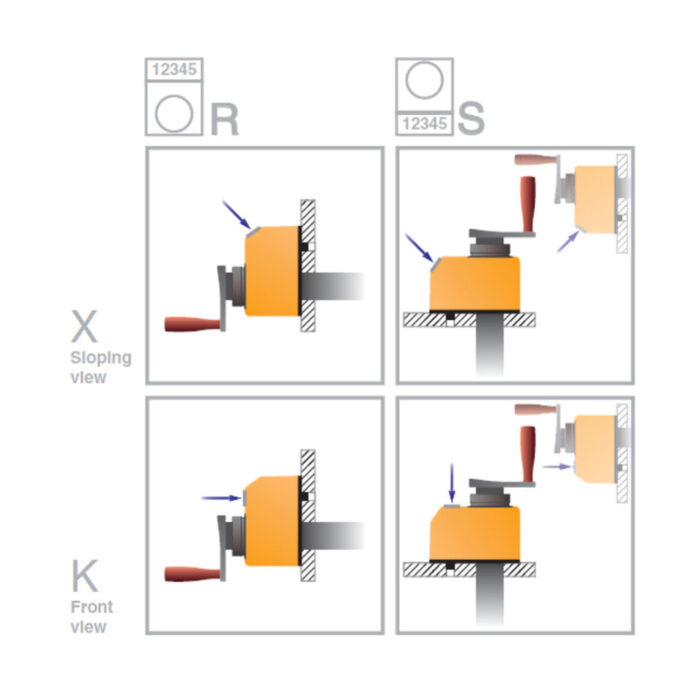 12345
R

12345
S

X
Sloping view

K
Front view